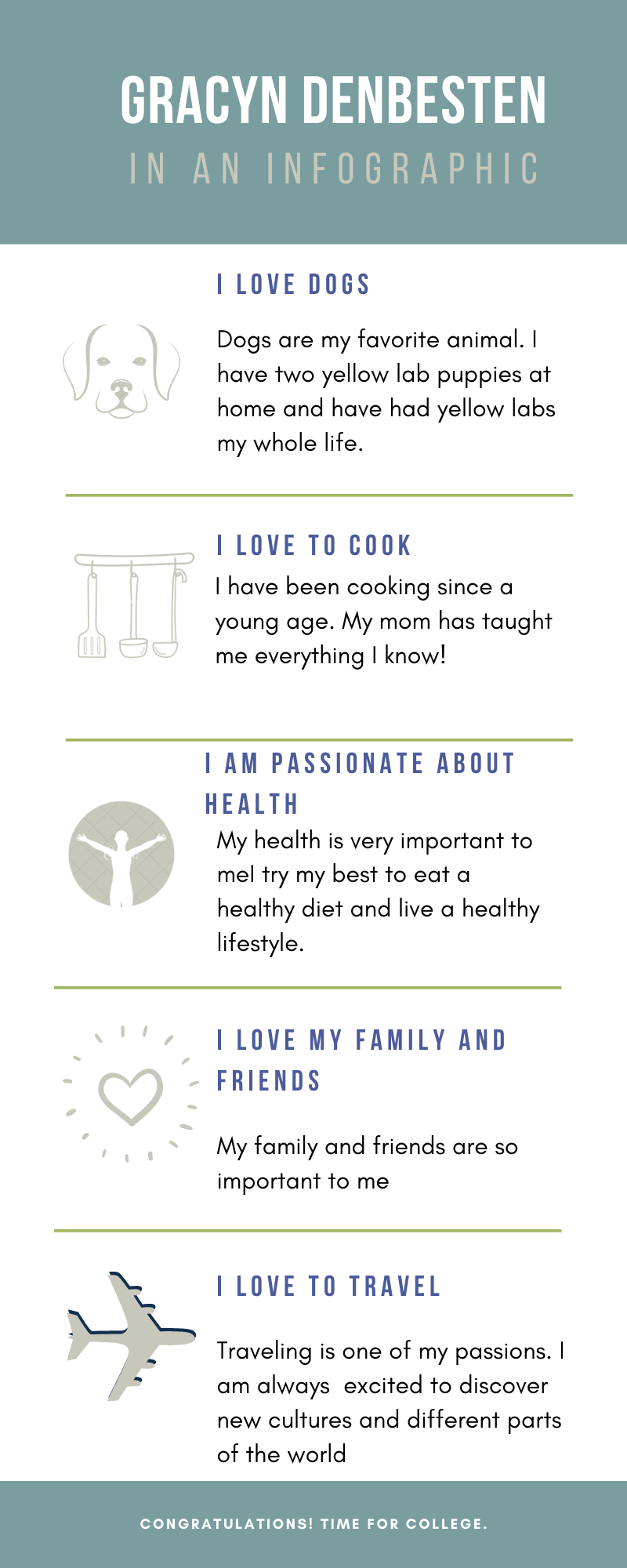 GRACYN DENBESTEN
IN AN INFOGRAPHIC

I LOVE DOGS

Dogs are my favorite animal. I have two yellow lab puppies at home and have had yellow labs my whole life.

I LOVE TO COOK

I have been cooking since a young age. My mom has taught me everything I know!

I AM PASSIONATE ABOUT HEALTH

My health is very important to meI try my best to eat a healthy diet and live a healthy lifestyle.

I LOVE MY FAMILY AND FRIENDS

My family and friends are so important to me

I LOVE TO TRAVEL

Traveling is one of my passions. I am always excited to discover new cultures and different parts of the world

CONGRATULATIONS! TIME FOR COLLEGE.